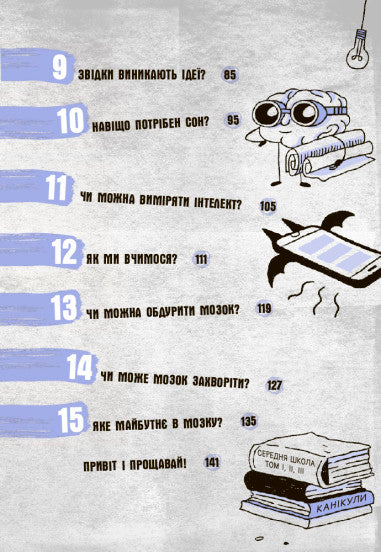 9 ЗВІДКИ ВИНИКАЮТЬ ІДЕЇ? 85

10 НАВІЩО ПОТРІБЕН СОН? 95

11 ЧИ МОЖНА ВИМІРЯТИ ІНТЕЛЕКТ? 105

12 ЯК МИ ВЧИМОСЯ? 111

13 ЧИ МОЖНА ОБДУРИТИ МОЗОК? 119

14 ЧИ МОЖЕ МОЗОК ЗАХВОРІТИ? 127

15 ЯКЕ МАЙБУТНЄ В МОЗКУ? 135

ПРИВІТ І ПРОЩАВАЙ! 141

СЕРЕДНЯ ШКОЛА ТОМ I, II, III

КАНІКУЛИ